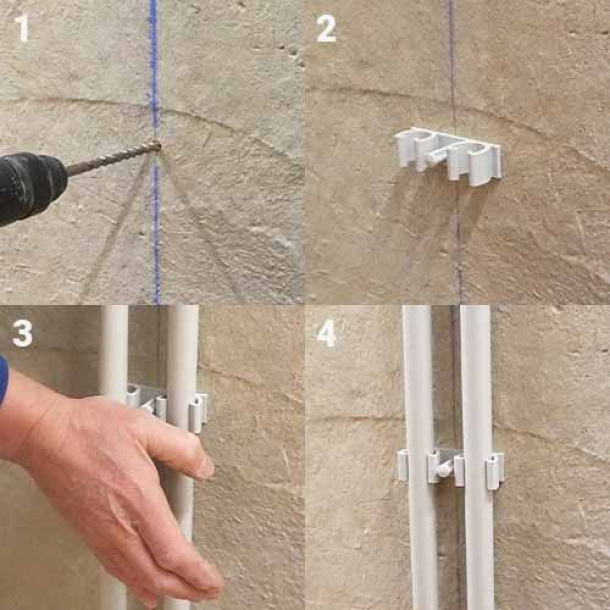 1

2

3

4